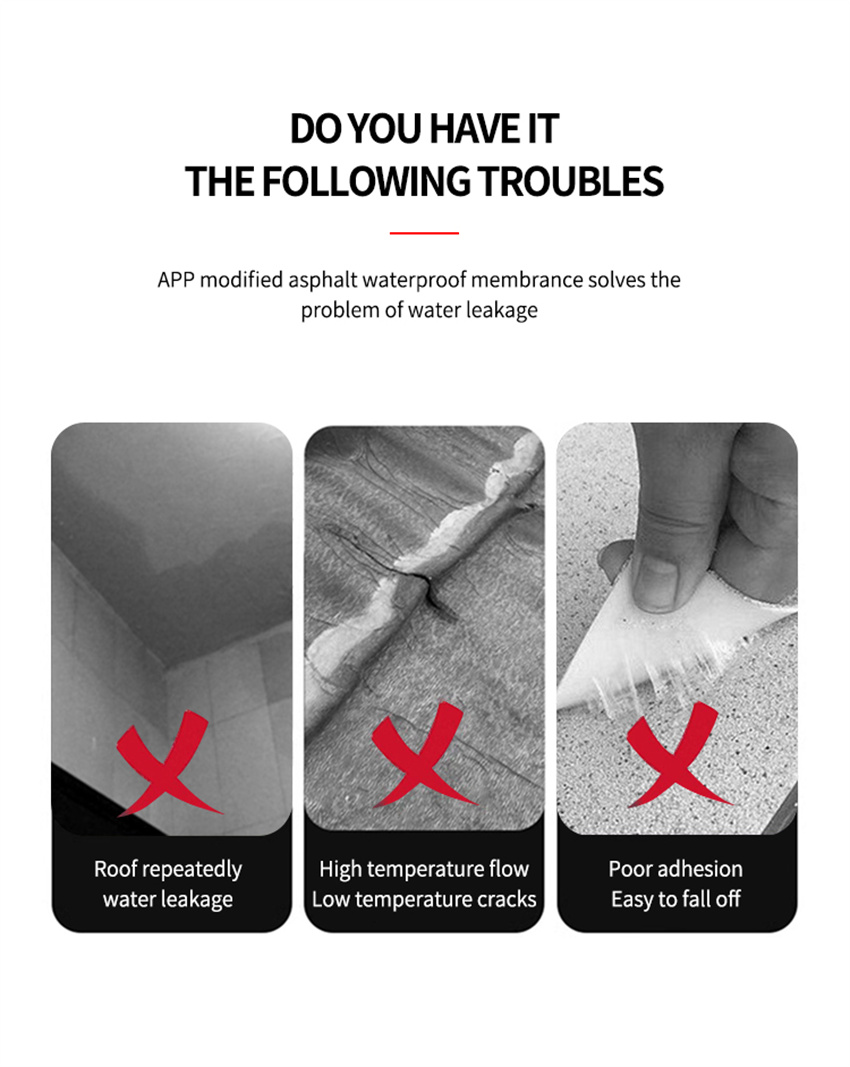 DO YOU HAVE IT
THE FOLLOWING TROUBLES

APP modified asphalt waterproof membrance solves the problem of water leakage

Roof repeatedly
water leakage

High temperature flow
Low temperature cracks

Poor adhesion
Easy to fall off